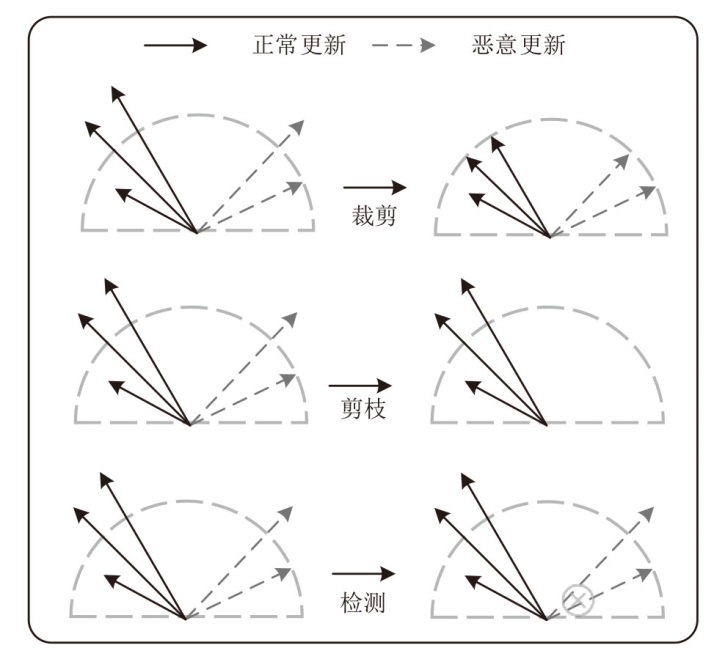 正常更新 恶意更新

裁剪

剪枝

检测