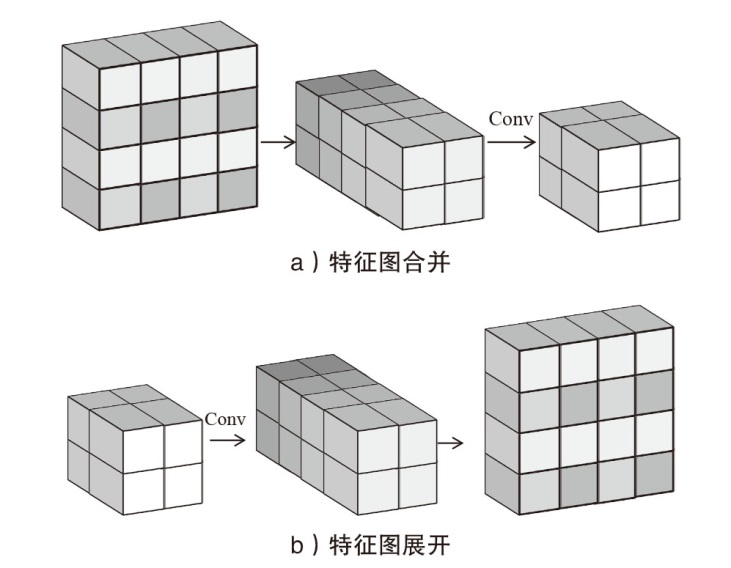 Conv

a）特征图合并

Conv

b）特征图展开