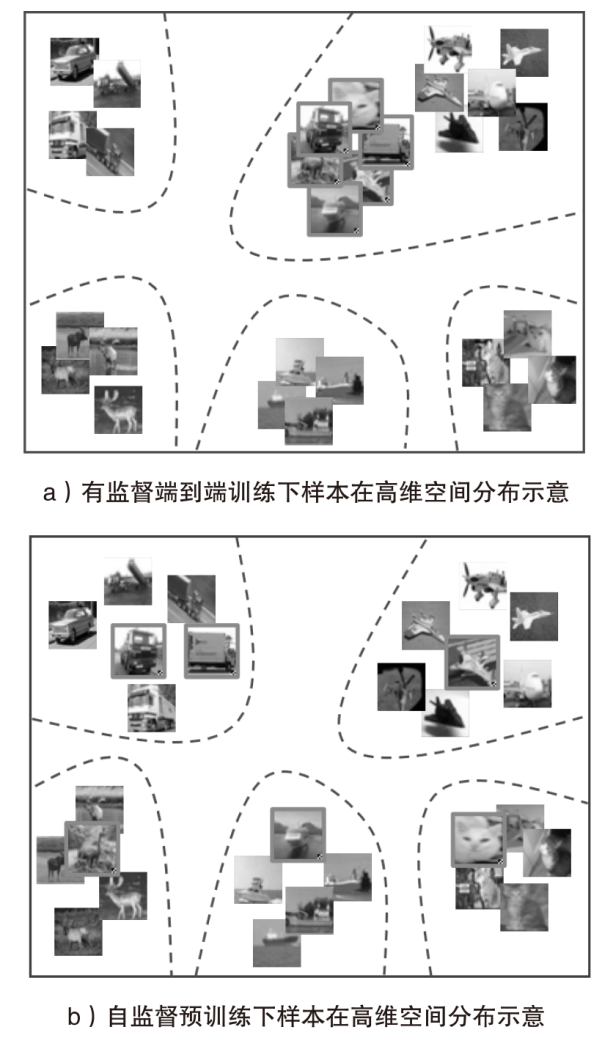 a）有监督端到端训练下样本在高维空间分布示意

b）自监督预训练下样本在高维空间分布示意