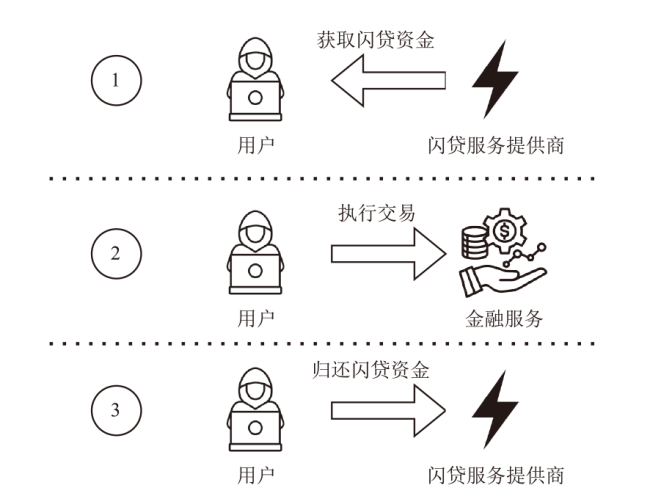 1

获取闪贷资金

用户

闪贷服务提供商

2

执行交易

用户

金融服务

3

归还闪贷资金

用户

闪贷服务提供商